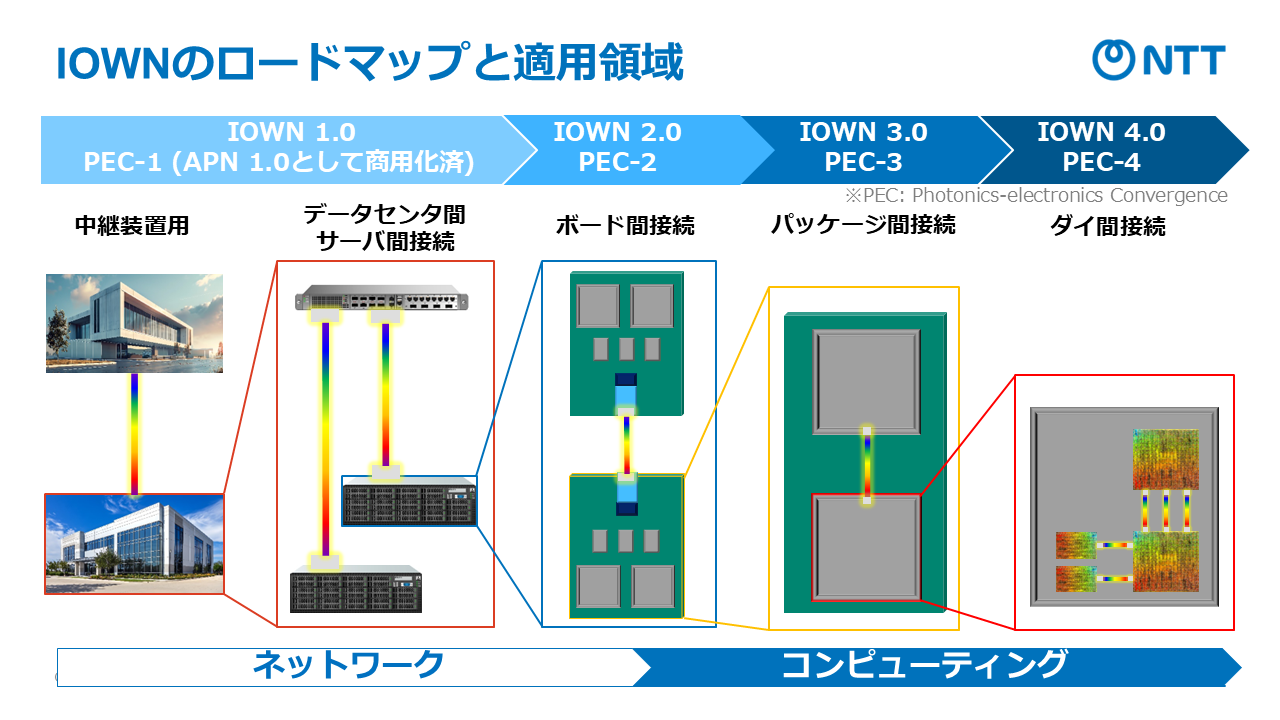 IOWNのロードマップと適用領域

NTT

IOWN 1.0
PEC-1 (APN 1.0として商用化済)

IOWN 2.0
PEC-2

IOWN 3.0
PEC-3

IOWN 4.0
PEC-4

※PEC: Photonics-electronics Convergence

中継装置用

データセンタ間
サーバ間接続

ボード間接続

パッケージ間接続

ダイ間接続

ネットワーク

コンピューティング