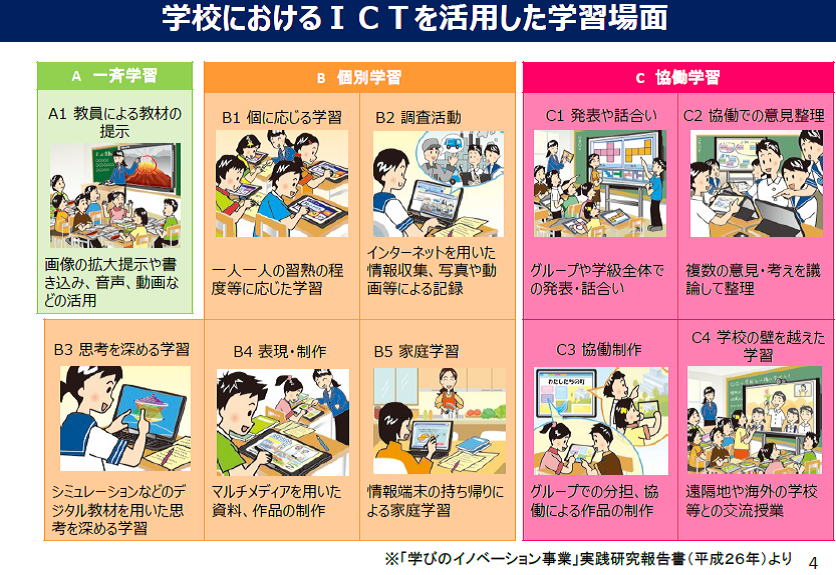 学校におけるＩＣＴを活用した学習場面

A　一斉学習

A1 教員による教材の提示

画像の拡大提示や書き込み、音声、動画などの活用

B　個別学習

B1 個に応じる学習

一人一人の習熟の程度等に応じた学習

B2 調査活動

インターネットを用いた情報収集、写真や動画等による記録

B3 思考を深める学習

シミュレーションなどのデジタル教材を用いた思考を深める学習

B4 表現・制作

マルチメディアを用いた資料、作品の制作

B5 家庭学習

情報端末の持ち帰りによる家庭学習

C　協働学習

C1 発表や話合い

グループや学級全体での発表・話合い

C2 協働での意見整理

複数の意見・考えを議論して整理

C3 協働制作

わたしたちの町

グループでの分担、協働による作品の制作

C4 学校の壁を越えた学習

遠隔地や海外の学校等との交流授業

※「学びのイノベーション事業」実践研究報告書（平成26年）より

4